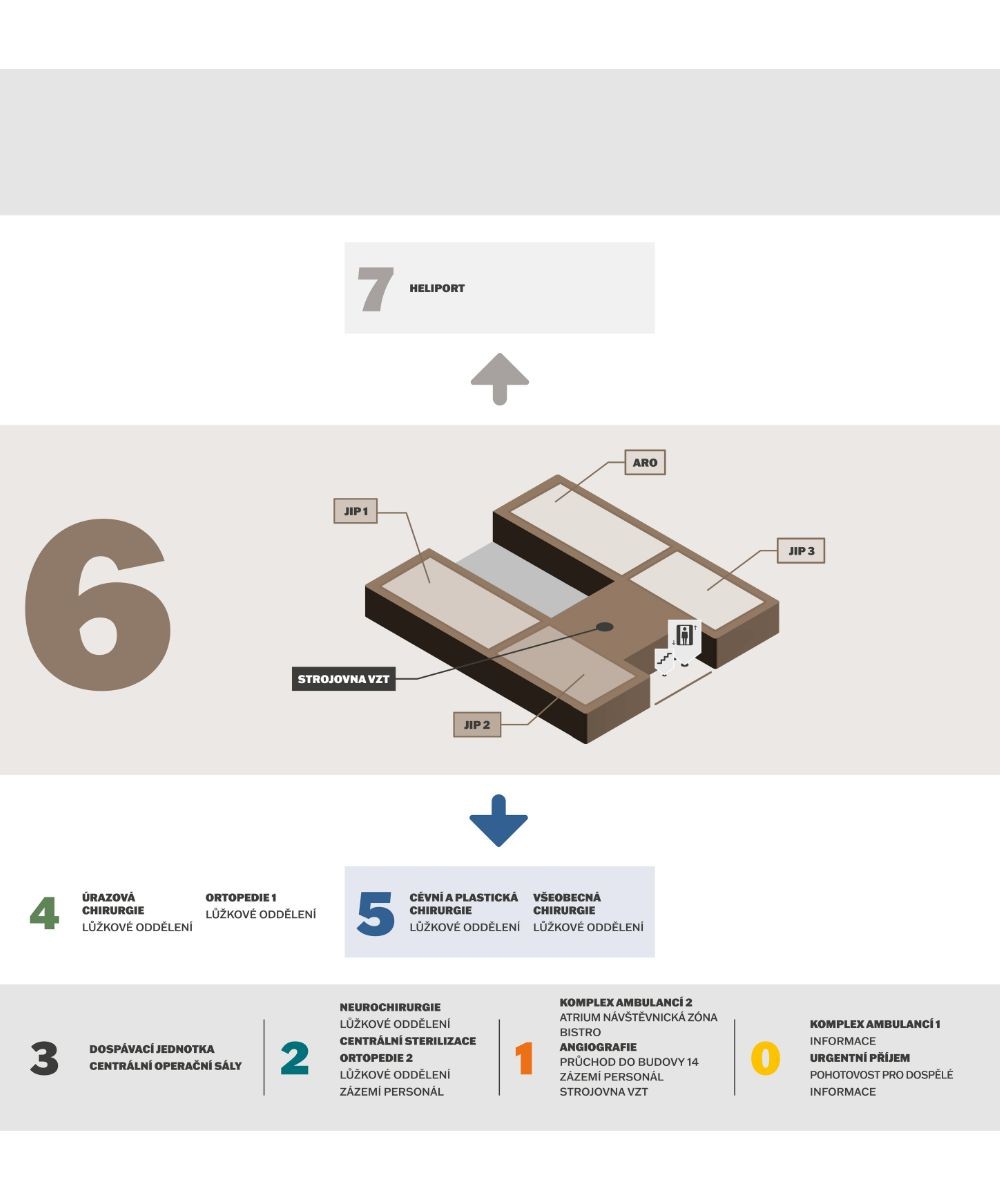 7 HELIPORT

6

ARO

JIP 1

JIP 3

STROJOVNA VZT

JIP 2

4 ÚRAZOVÁ CHIRURGIE
LŮŽKOVÉ ODDĚLENÍ

ORTOPEDIE 1
LŮŽKOVÉ ODDĚLENÍ

5 CÉVNÍ A PLASTICKÁ CHIRURGIE
LŮŽKOVÉ ODDĚLENÍ

VŠEOBECNÁ CHIRURGIE
LŮŽKOVÉ ODDĚLENÍ

3 DOSPÁVACÍ JEDNOTKA
CENTRÁLNÍ OPERAČNÍ SÁLY

2 NEUROCHIRURGIE
LŮŽKOVÉ ODDĚLENÍ
CENTRÁLNÍ STERILIZACE
ORTOPEDIE 2
LŮŽKOVÉ ODDĚLENÍ
ZÁZEMÍ PERSONÁL

1 KOMPLEX AMBULANCÍ 2
ATRIUM NÁVŠTĚVNICKÁ ZÓNA
BISTRO
ANGIOGRAFIE
PRŮCHOD DO BUDOVY 14
ZÁZEMÍ PERSONÁL
STROJOVNA VZT

0 KOMPLEX AMBULANCÍ 1
INFORMACE
URGENTNÍ PŘÍJEM
POHOTOVOST PRO DOSPĚLÉ
INFORMACE